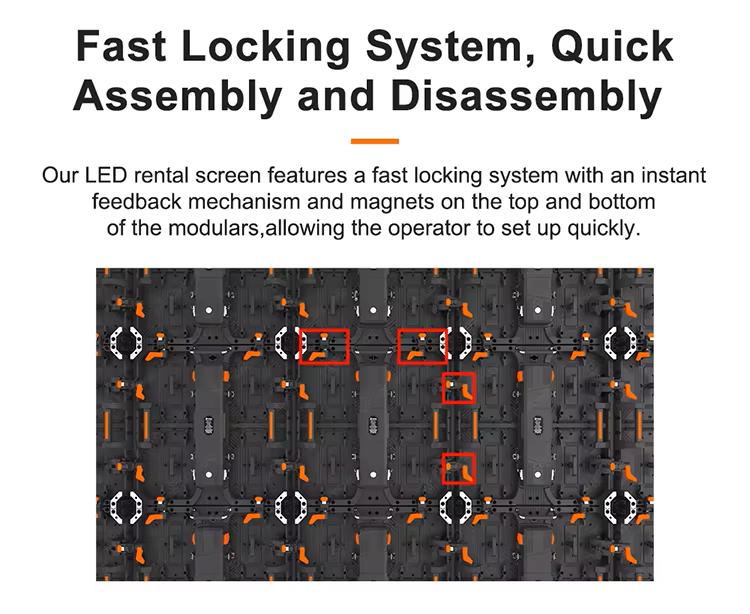 Fast Locking System, Quick Assembly and Disassembly

Our LED rental screen features a fast locking system with an instant feedback mechanism and magnets on the top and bottom of the modulars,allowing the operator to set up quickly.