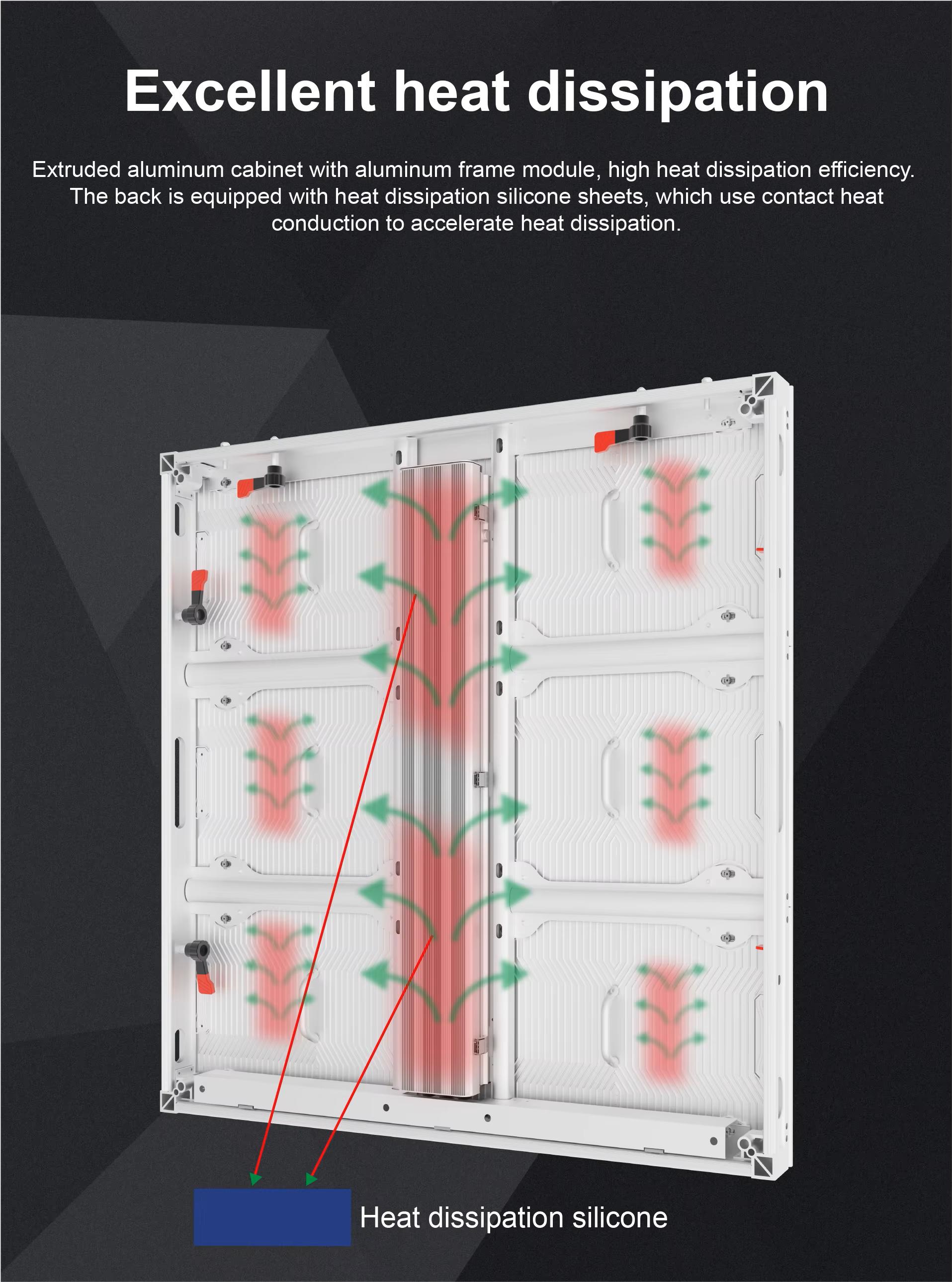 Excellent heat dissipation

Extruded aluminum cabinet with aluminum frame module, high heat dissipation efficiency. The back is equipped with heat dissipation silicone sheets, which use contact heat conduction to accelerate heat dissipation.

Heat dissipation silicone