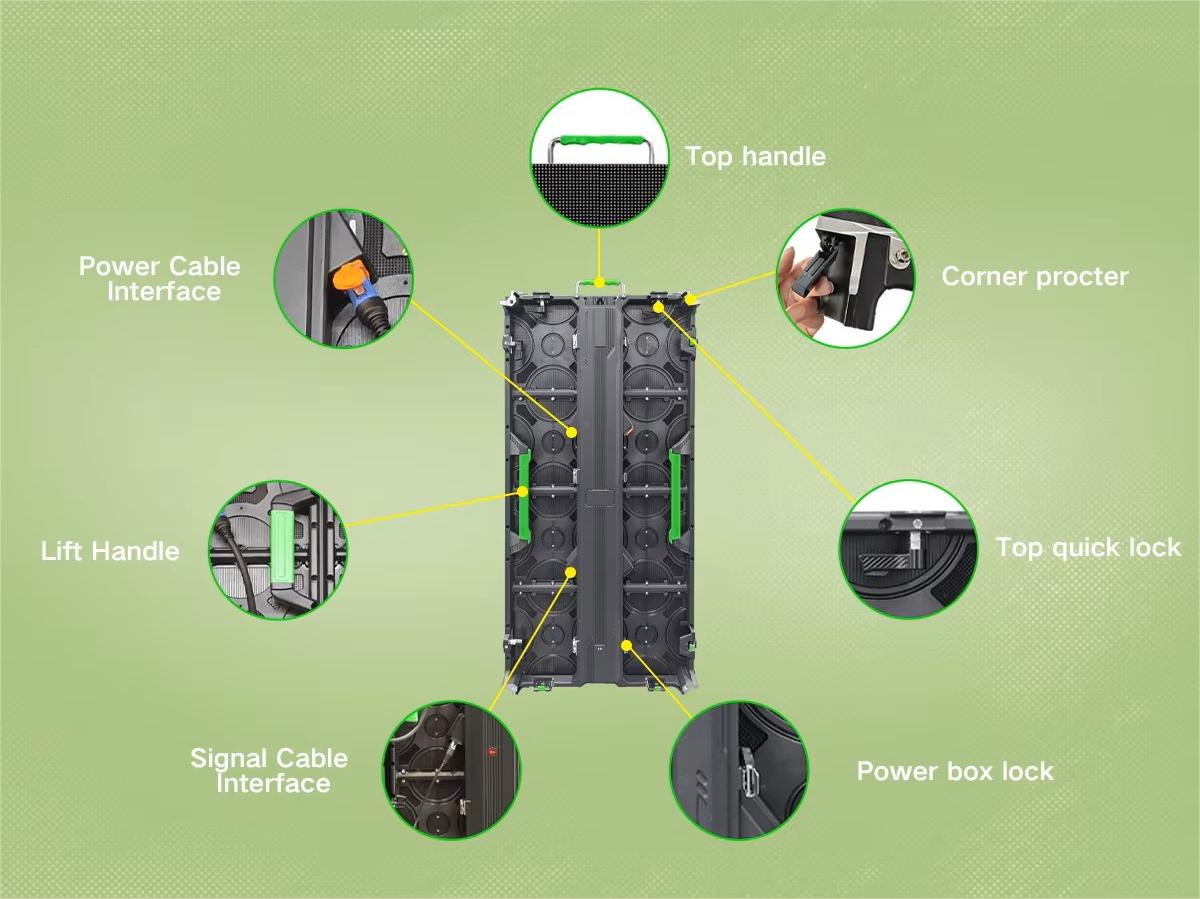 Top handle

Power Cable Interface

Corner procter

Lift Handle

Top quick lock

Signal Cable Interface

Power box lock