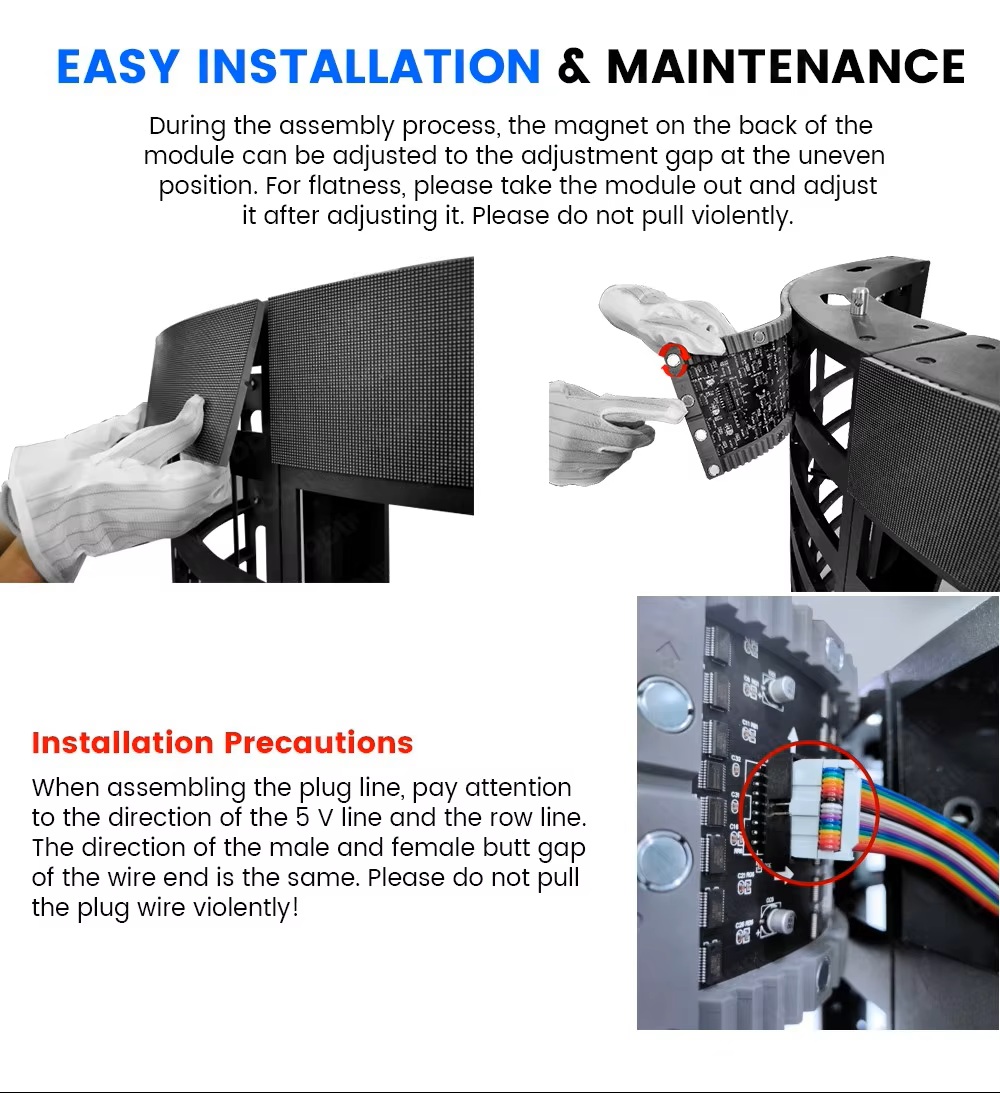 EASY INSTALLATION & MAINTENANCE

During the assembly process, the magnet on the back of the module can be adjusted to the adjustment gap at the uneven position. For flatness, please take the module out and adjust it after adjusting it. Please do not pull violently.

Installation Precautions

When assembling the plug line, pay attention to the direction of the 5 V line and the row line. The direction of the male and female butt gap of the wire end is the same. Please do not pull the plug wire violently!